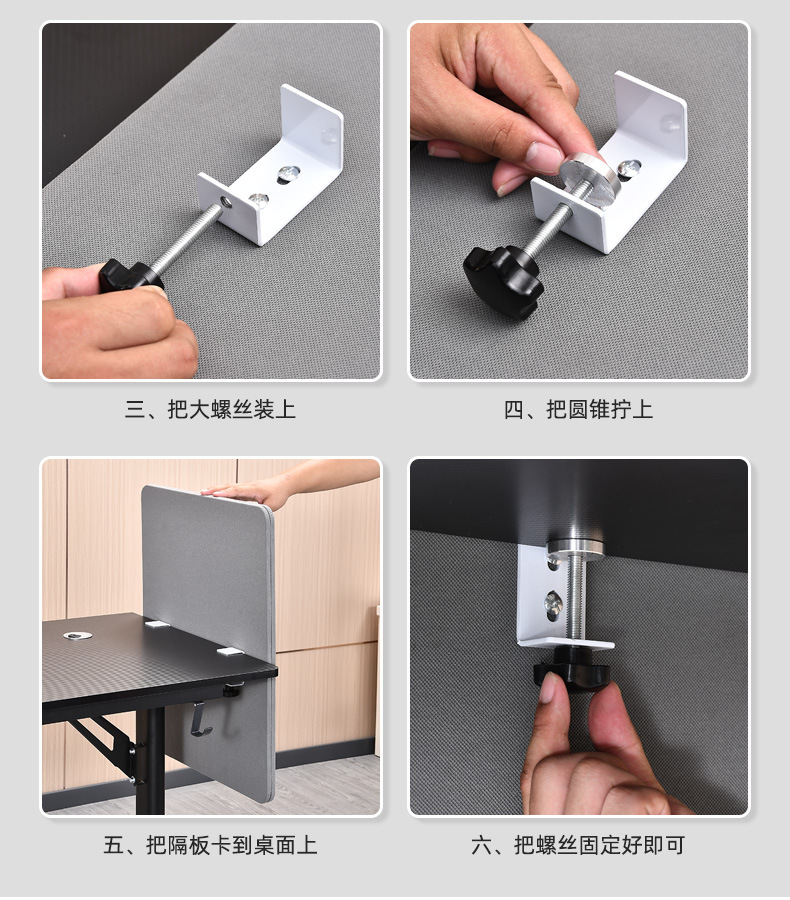 三、把大螺丝装上

四、把圆锥拧上

五、把隔板卡到桌面上

六、把螺丝固定好即可