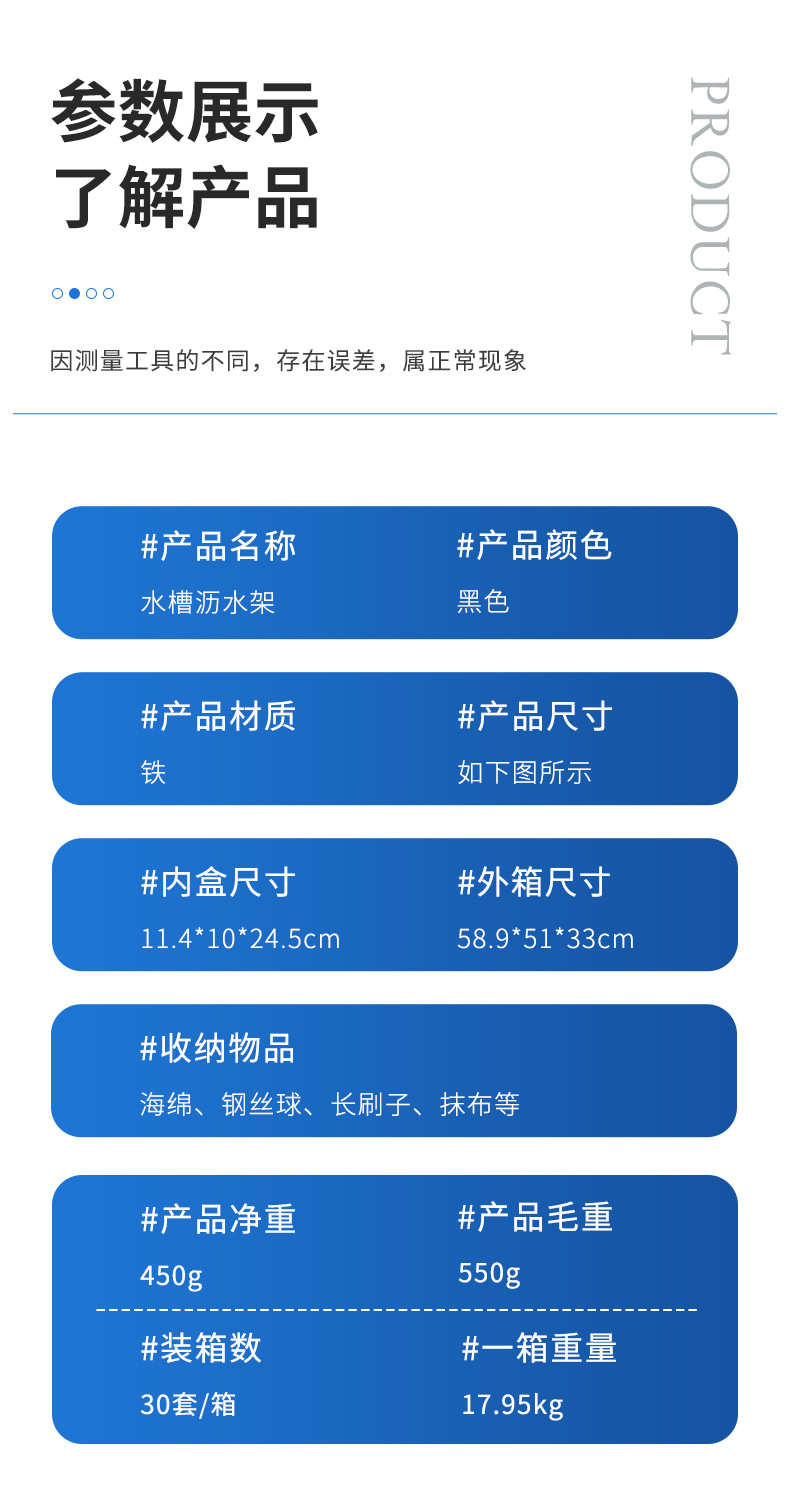 参数展示
了解产品

PRODUCT

因测量工具的不同，存在误差，属正常现象

#产品名称
水槽沥水架

#产品颜色
黑色

#产品材质
铁

#产品尺寸
如下图所示

#内盒尺寸
11.4*10*24.5cm

#外箱尺寸
58.9*51*33cm

#收纳物品
海绵、钢丝球、长刷子、抹布等

#产品净重
450g

#产品毛重
550g

#装箱数
30套/箱

#一箱重量
17.95kg