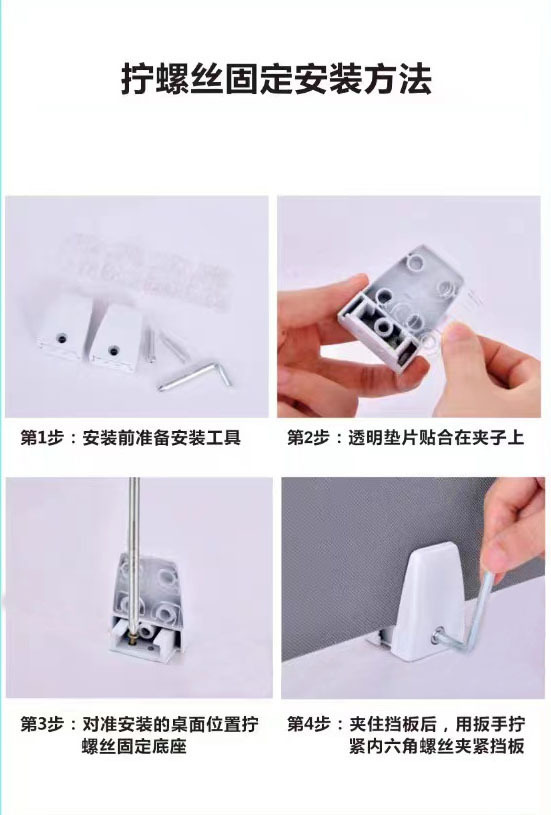 拧螺丝固定安装方法

第1步：安装前准备安装工具

第2步：透明垫片贴合在夹子上

第3步：对准安装的桌面位置拧螺丝固定底座

第4步：夹住挡板后，用扳手拧紧内六角螺丝夹紧挡板