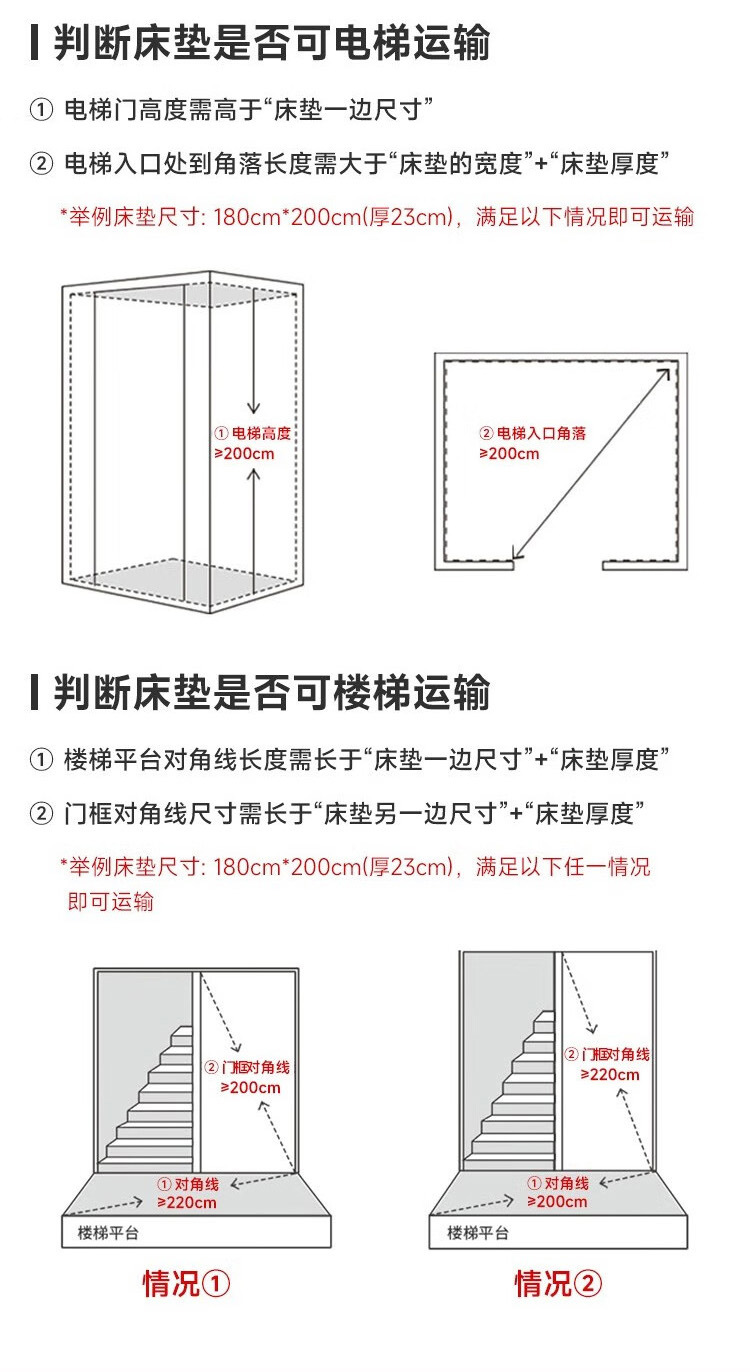 判断床垫是否可电梯运输

① 电梯门高度需高于“床垫一边尺寸”

② 电梯入口处到角落长度需大于“床垫的宽度”+“床垫厚度”

*举例床垫尺寸: 180cm*200cm(厚23cm)，满足以下情况即可运输

① 电梯高度 ≥200cm

② 电梯入口角落 ≥200cm

判断床垫是否可楼梯运输

① 楼梯平台对角线长度需长于“床垫一边尺寸”+“床垫厚度”

② 门框对角线尺寸需长于“床垫另一边尺寸”+“床垫厚度”

*举例床垫尺寸: 180cm*200cm(厚23cm)，满足以下任一情况即可运输

② 门框对角线 ≥200cm

① 对角线 ≥220cm

楼梯平台

情况①

② 门框对角线 ≥220cm

① 对角线 ≥200cm

楼梯平台

情况②