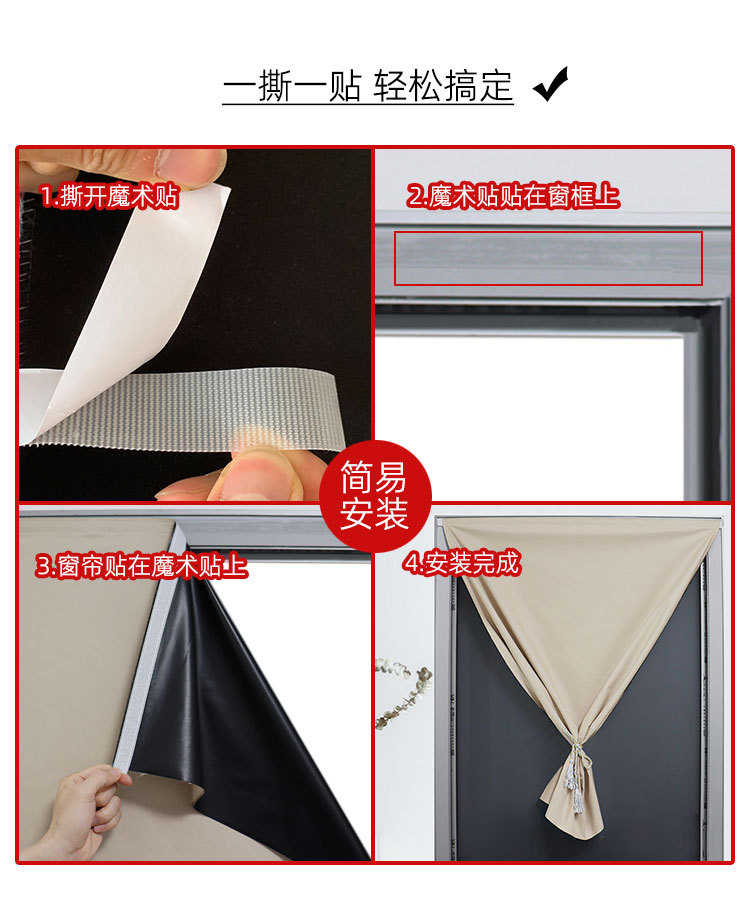 一撕一贴 轻松搞定 ✔

1.撕开魔术贴

2.魔术贴贴在窗框上

简易安装

3.窗帘贴在魔术贴上

4.安装完成