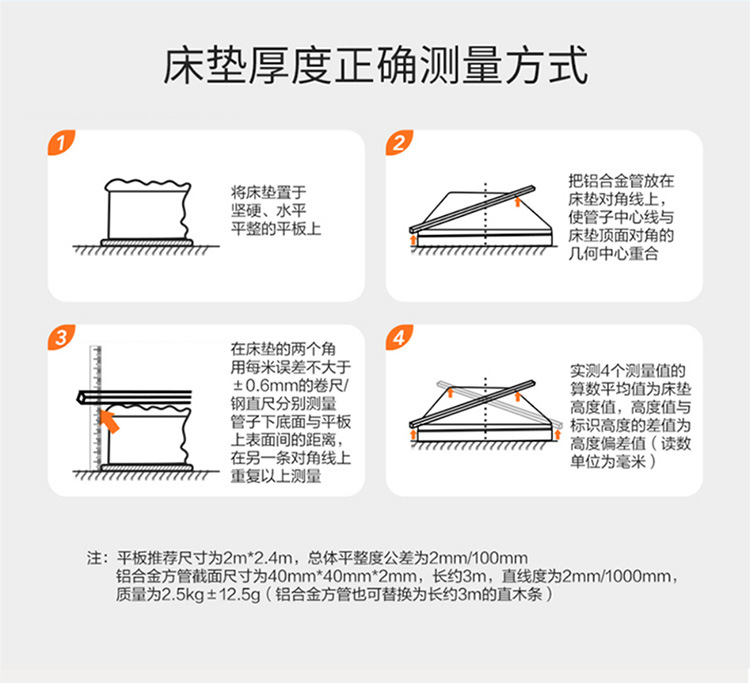 床垫厚度正确测量方式

1

将床垫置于坚硬、水平平整的平板上

2

把铝合金管放在床垫对角线上，使管子中心线与床垫顶面对角的几何中心重合

3

在床垫的两个角用每米误差不大于±0.6mm的卷尺/钢直尺分别测量管子下底面与平板上表面间的距离，在另一条对角线上重复以上测量

4

实测4个测量值的算数平均值为床垫高度值，高度值与标识高度的差值为高度偏差值（读数单位为毫米）

注：平板推荐尺寸为2m*2.4m，总体平整度公差为2mm/100mm
铝合金方管截面尺寸为40mm*40mm*2mm，长约3m，直线度为2mm/1000mm，质量为2.5kg±12.5g（铝合金方管也可替换为长约3m的直木条）