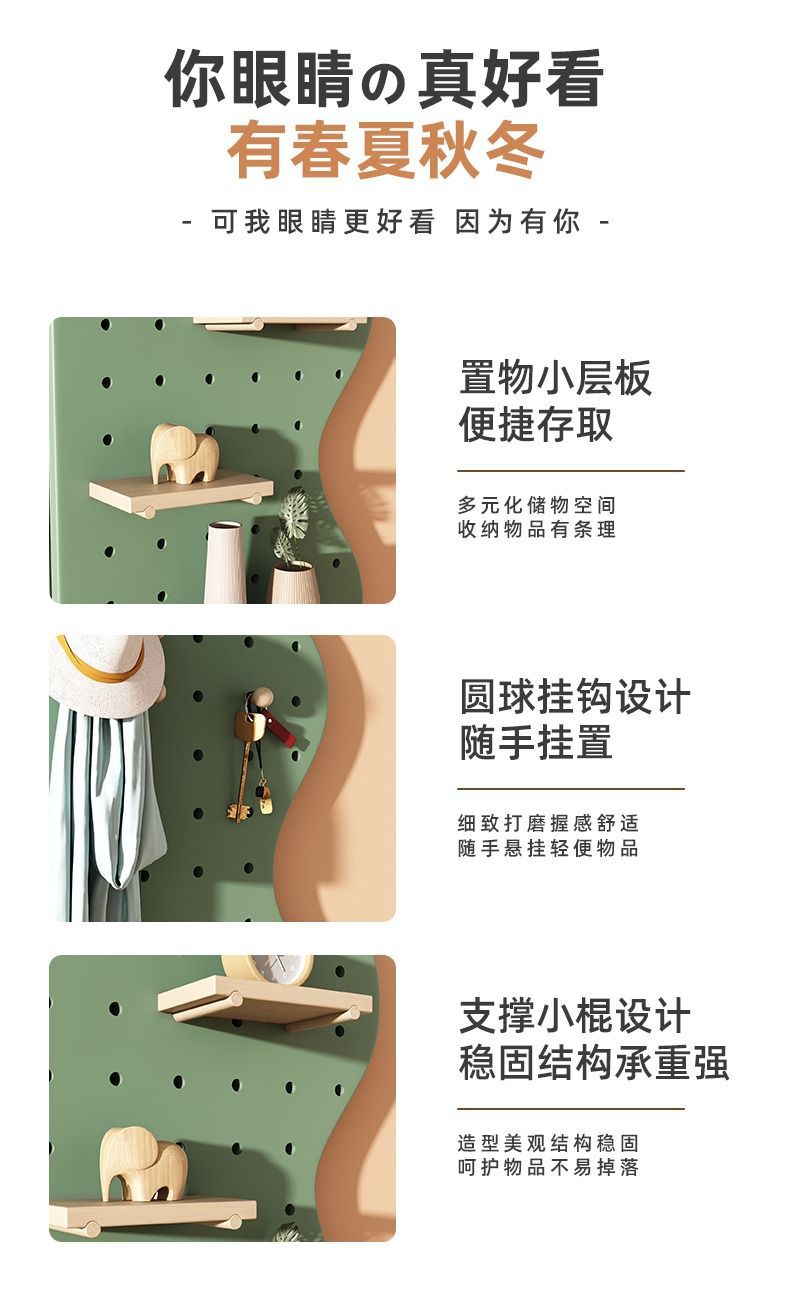 你眼睛の真好看
有春夏秋冬

- 可我眼睛更好看 因为有你 -

置物小层板
便捷存取

多元化储物空间
收纳物品有条理

圆球挂钩设计
随手挂置

细致打磨握感舒适
随手悬挂轻便物品

支撑小棍设计
稳固结构承重强

造型美观结构稳固
呵护物品不易掉落