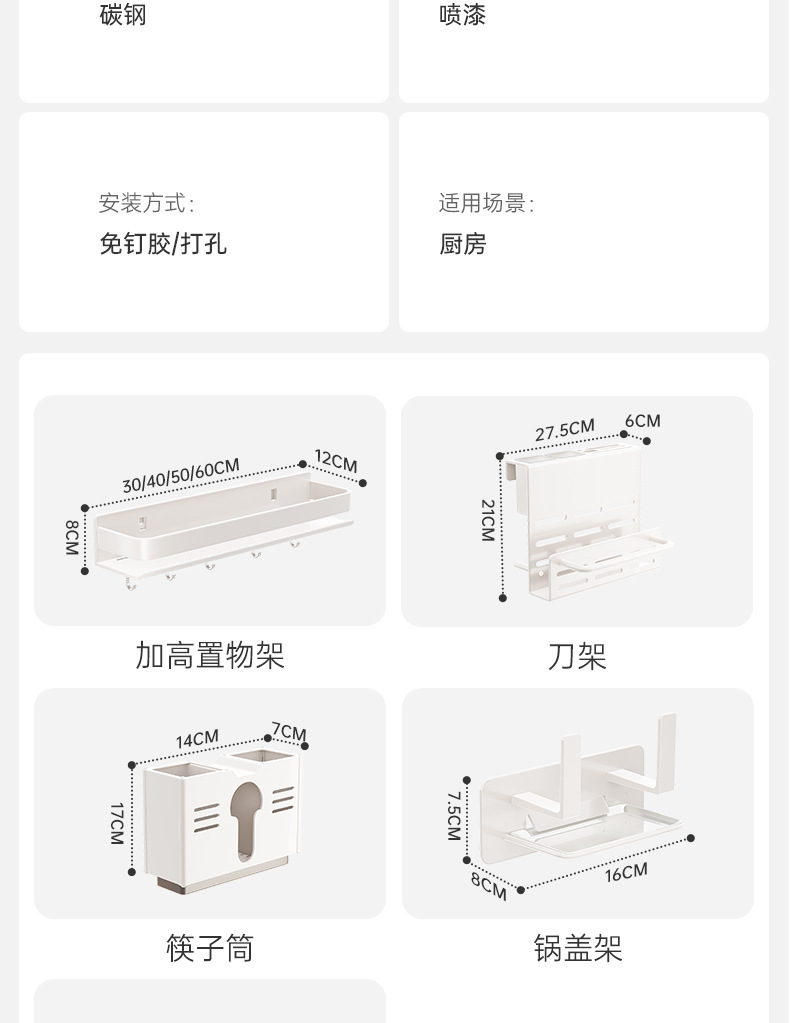 碳钢

喷漆

安装方式:
免钉胶/打孔

适用场景:
厨房

30/40/50/60CM
12CM
8CM

加高置物架

27.5CM
6CM
21CM

刀架

14CM
7CM
17CM

筷子筒

7.5CM
8CM
16CM

锅盖架