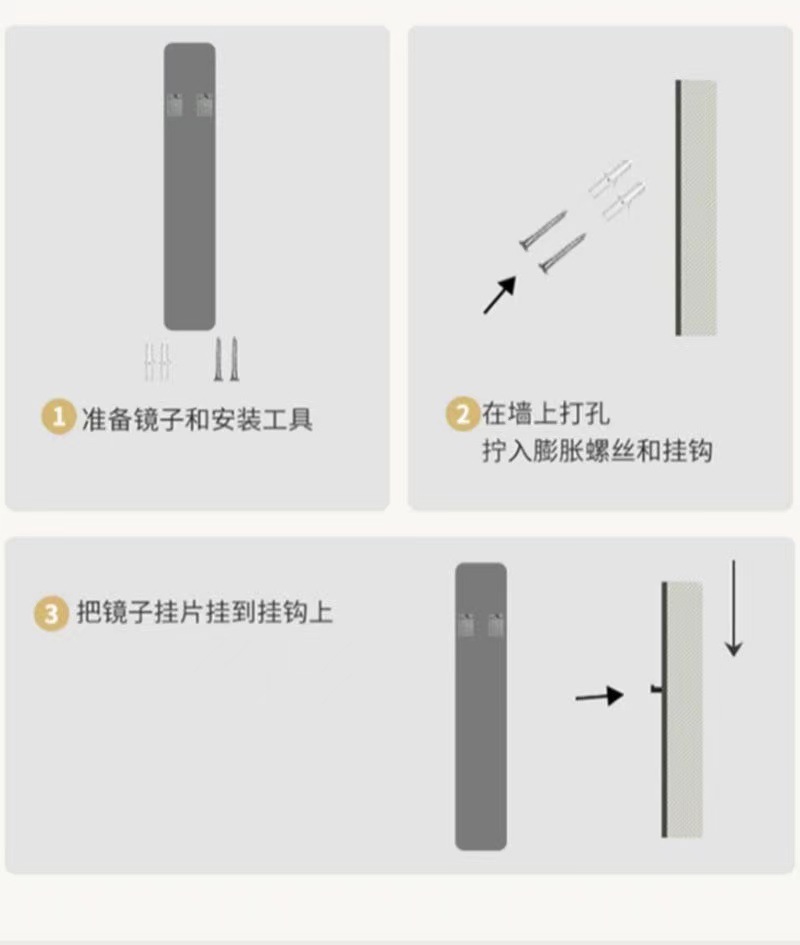 1 准备镜子和安装工具

2 在墙上打孔
拧入膨胀螺丝和挂钩

3 把镜子挂片挂到挂钩上