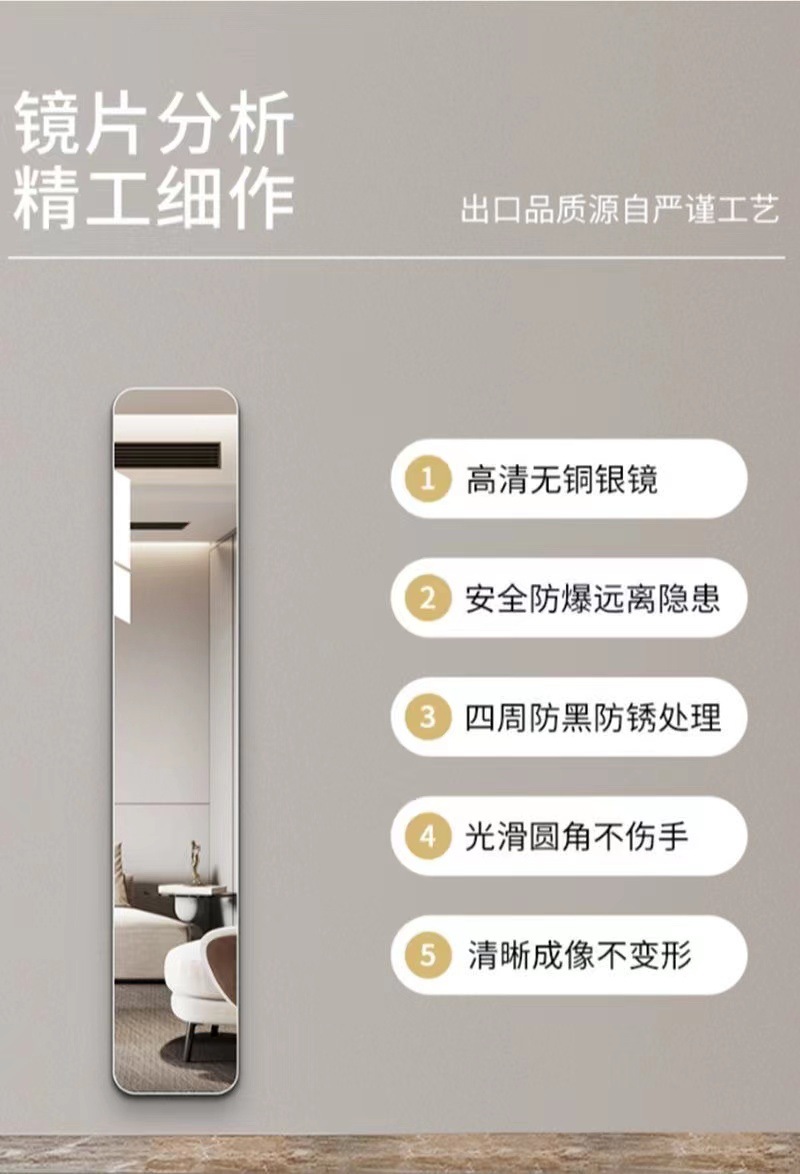 镜片分析
精工细作

出口品质源自严谨工艺

1 高清无铜银镜

2 安全防爆远离隐患

3 四周防黑防锈处理

4 光滑圆角不伤手

5 清晰成像不变形