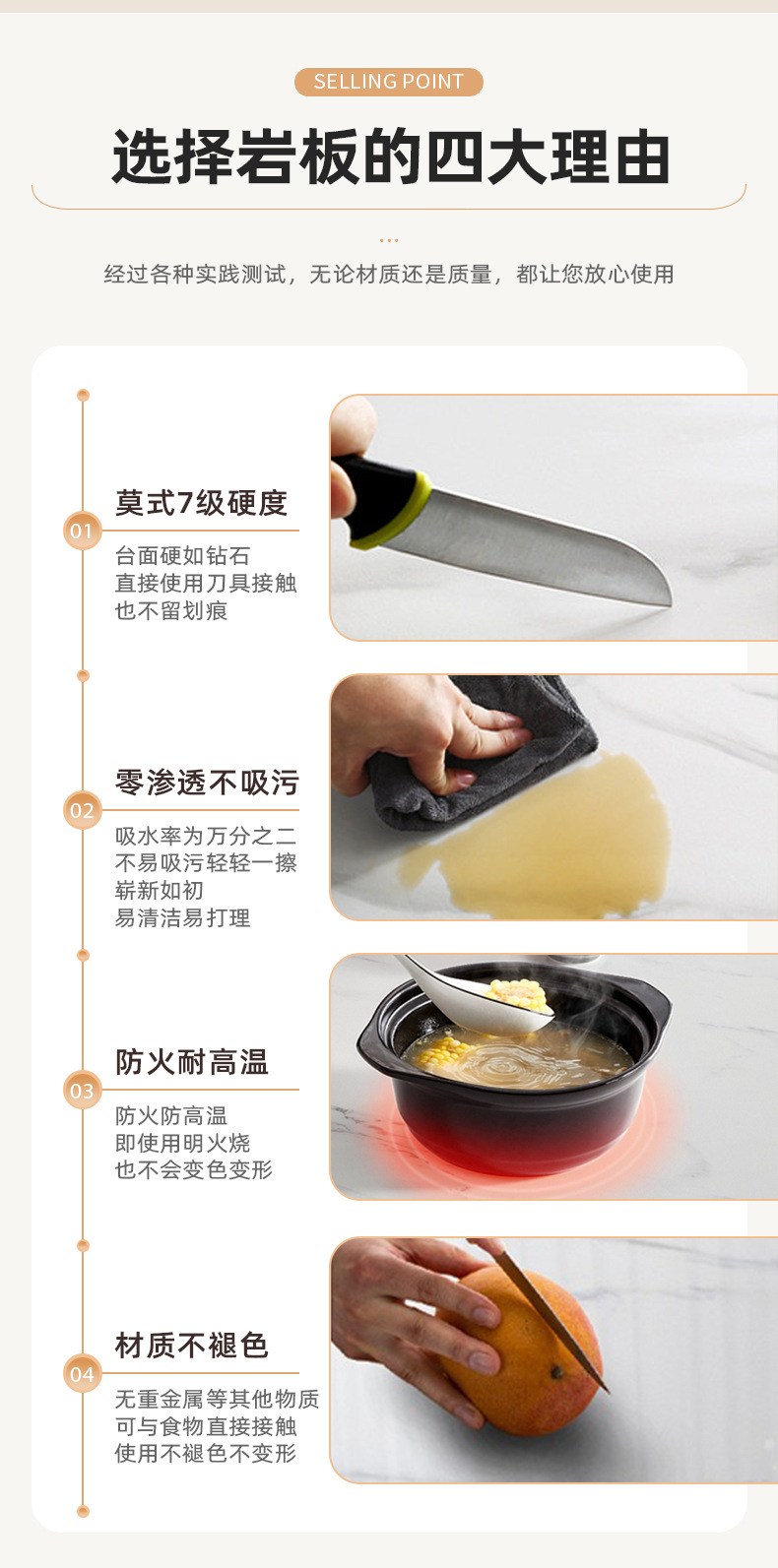 SELLING POINT

选择岩板的四大理由

经过各种实践测试，无论材质还是质量，都让您放心使用

01
莫式7级硬度
台面硬如钻石
直接使用刀具接触
也不留划痕

02
零渗透不吸污
吸水率为万分之二
不易吸污轻轻一擦
崭新如初
易清洁易打理

03
防火耐高温
防火防高温
即使用明火烧
也不会变色变形

04
材质不褪色
无重金属等其他物质
可与食物直接接触
使用不褪色不变形