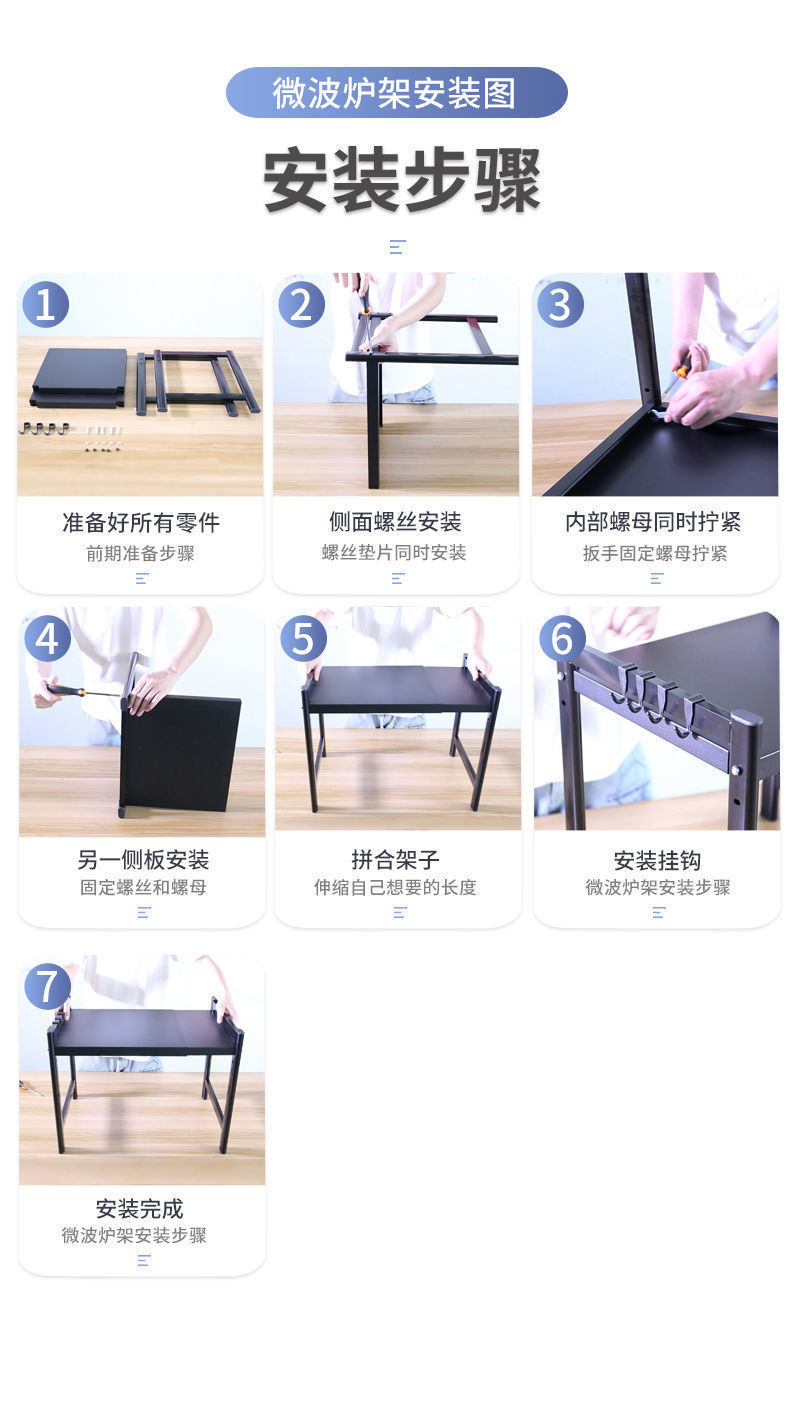 微波炉架安装图

安装步骤

1
准备好所有零件
前期准备步骤

2
侧面螺丝安装
螺丝垫片同时安装

3
内部螺母同时拧紧
扳手固定螺母拧紧

4
另一侧板安装
固定螺丝和螺母

5
拼合架子
伸缩自己想要的长度

6
安装挂钩
微波炉架安装步骤

7
安装完成
微波炉架安装步骤