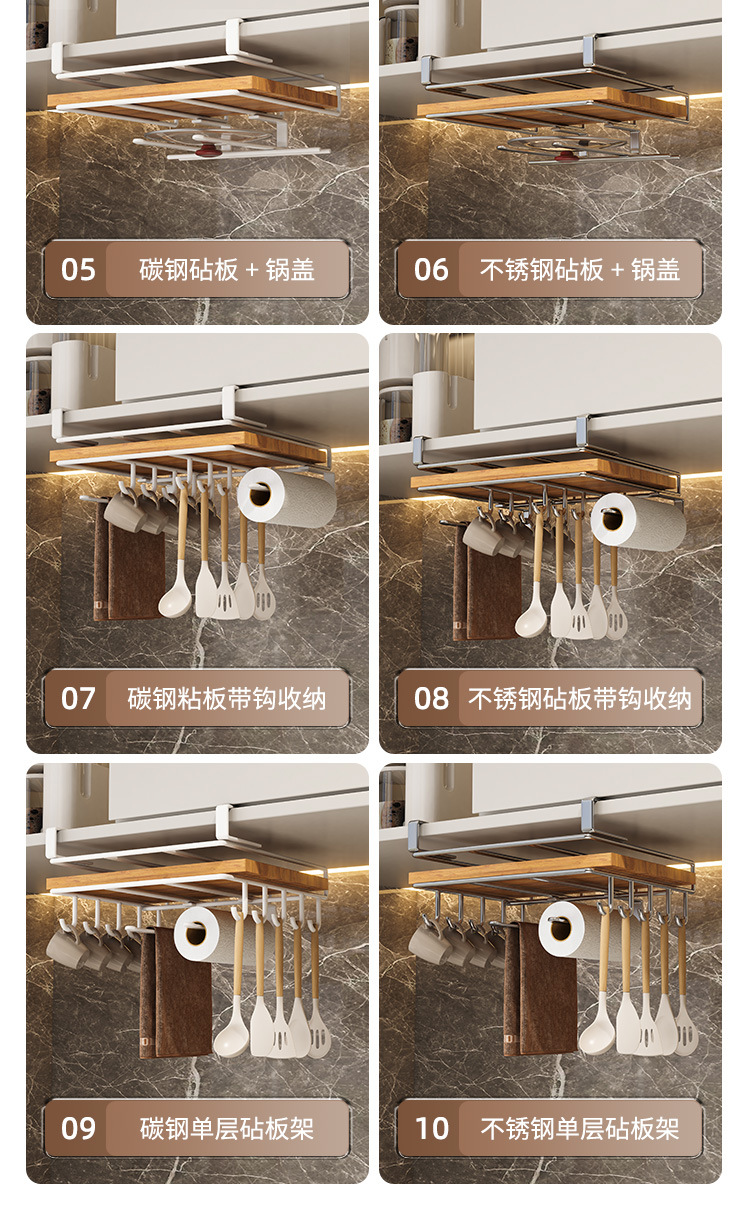 05 碳钢砧板 + 锅盖

06 不锈钢砧板 + 锅盖

07 碳钢粘板带钩收纳

08 不锈钢砧板带钩收纳

09 碳钢单层砧板架

10 不锈钢单层砧板架