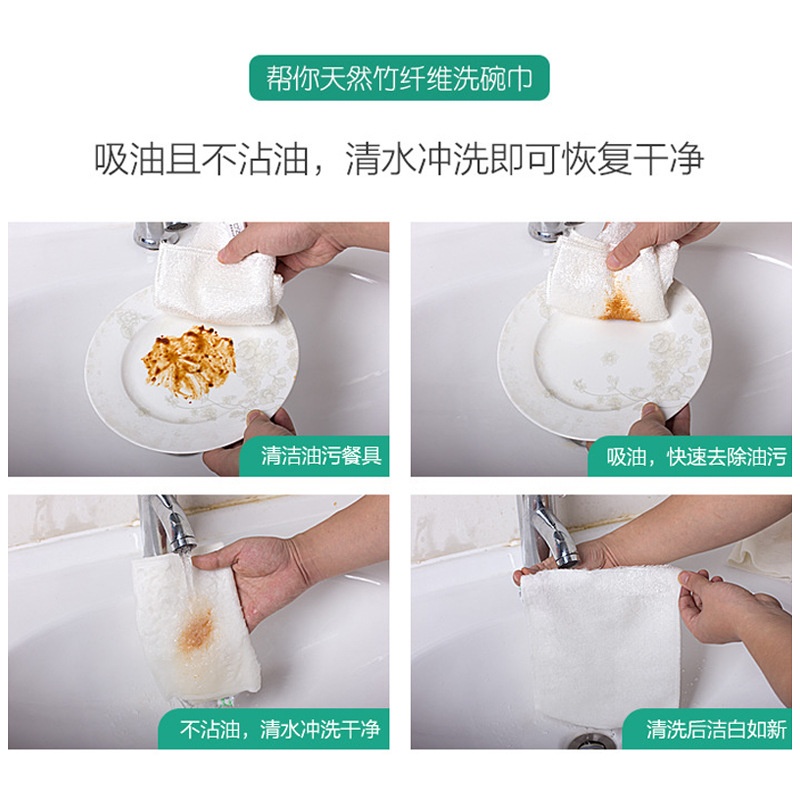 帮你天然竹纤维洗碗巾

吸油且不沾油，清水冲洗即可恢复干净

清洁油污餐具

吸油，快速去除油污

不沾油，清水冲洗干净

清洗后洁白如新