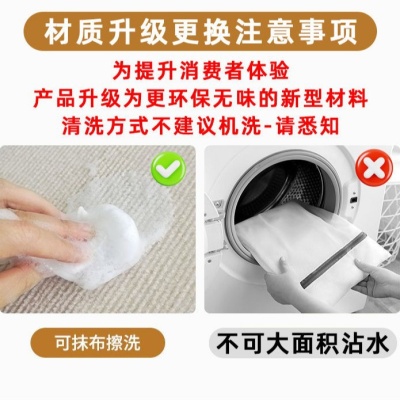 材质升级更换注意事项

为提升消费者体验
产品升级为更环保无味的新型材料
清洗方式不建议机洗-请悉知

可抹布擦洗

不可大面积沾水