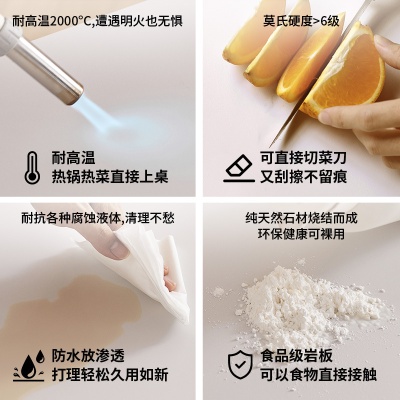 耐高温2000°C,遭遇明火也无惧

耐高温
热锅热菜直接上桌

莫氏硬度>6级

可直接切菜刀
又刮擦不留痕

耐抗各种腐蚀液体,清理不愁

防水放渗透
打理轻松久用如新

纯天然石材烧结而成
环保健康可裸用

食品级岩板
可以食物直接接触