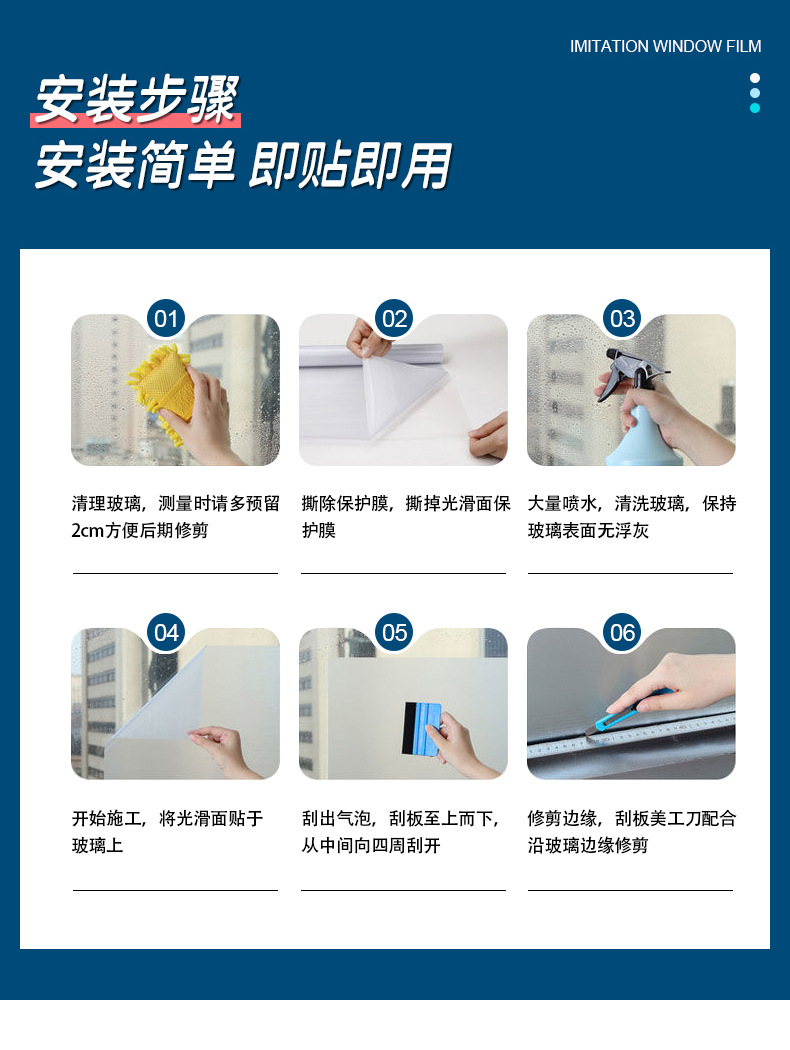 IMITATION WINDOW FILM

安装步骤
安装简单 即贴即用

01
清理玻璃，测量时请多预留2cm方便后期修剪

02
撕除保护膜，撕掉光滑面保护膜

03
大量喷水，清洗玻璃，保持玻璃表面无浮灰

04
开始施工，将光滑面贴于玻璃上

05
刮出气泡，刮板至上而下，从中间向四周刮开

06
修剪边缘，刮板美工刀配合沿玻璃边缘修剪