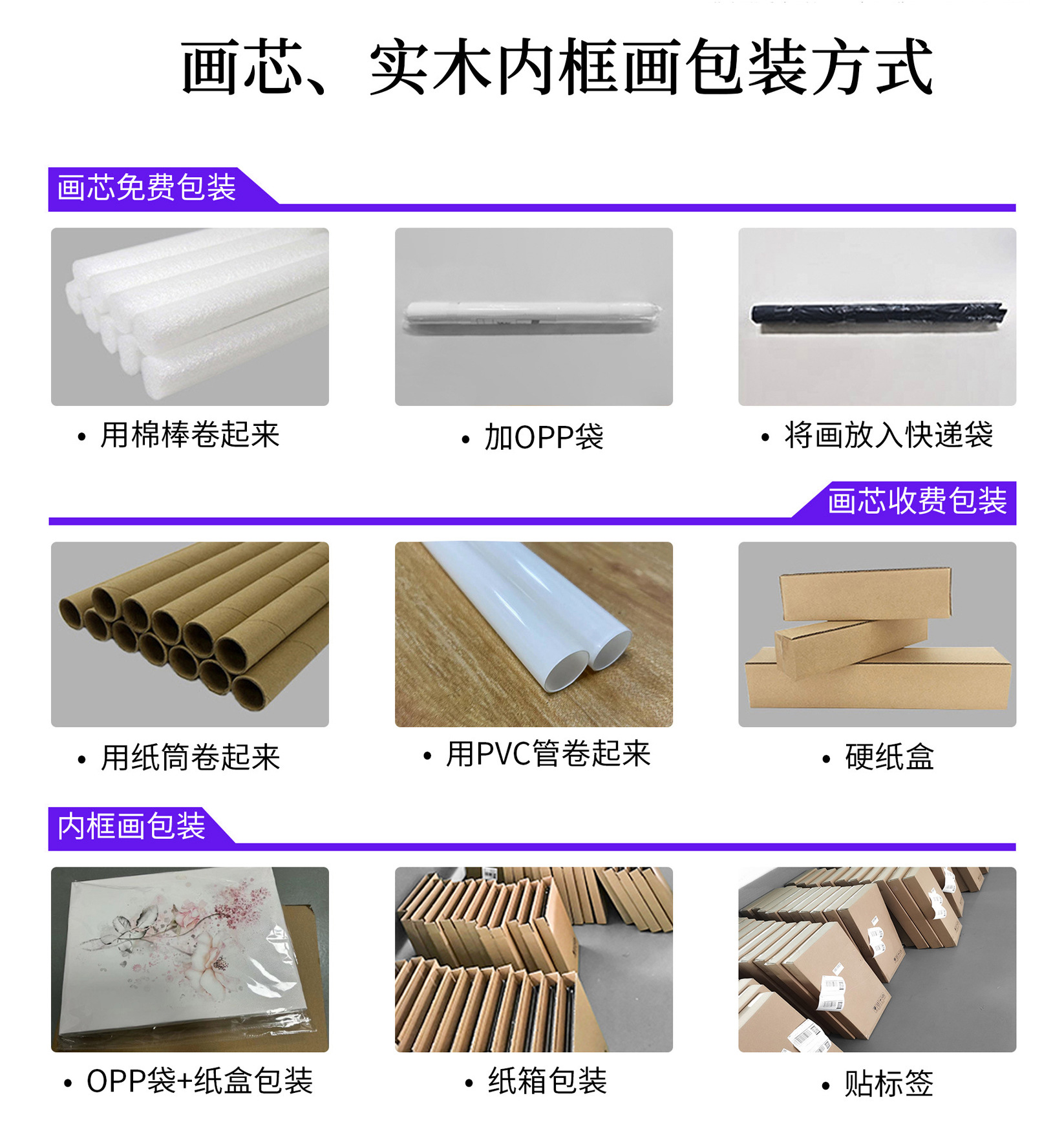 画芯、实木内框画包装方式

画芯免费包装

• 用棉棒卷起来

• 加OPP袋

• 将画放入快递袋

画芯收费包装

• 用纸筒卷起来

• 用PVC管卷起来

• 硬纸盒

内框画包装

• OPP袋+纸盒包装

• 纸箱包装

• 贴标签