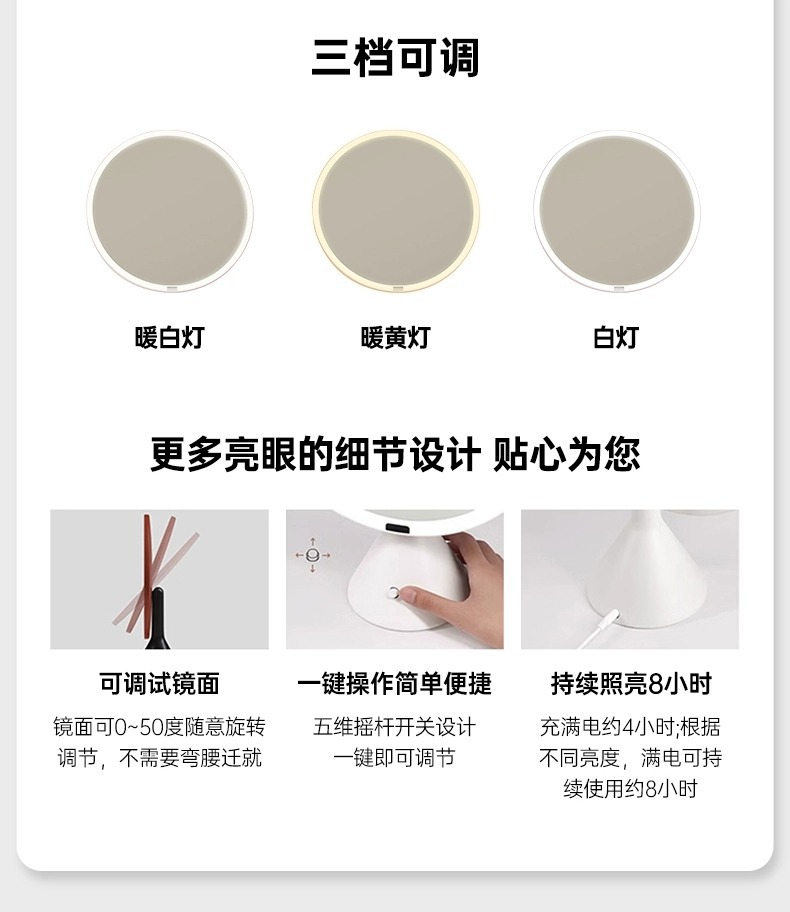 三档可调

暖白灯

暖黄灯

白灯

更多亮眼的细节设计 贴心为您

可调试镜面

镜面可0~50度随意旋转调节，不需要弯腰迁就

一键操作简单便捷

五维摇杆开关设计
一键即可调节

持续照亮8小时

充满电约4小时;根据不同亮度，满电可持续使用约8小时