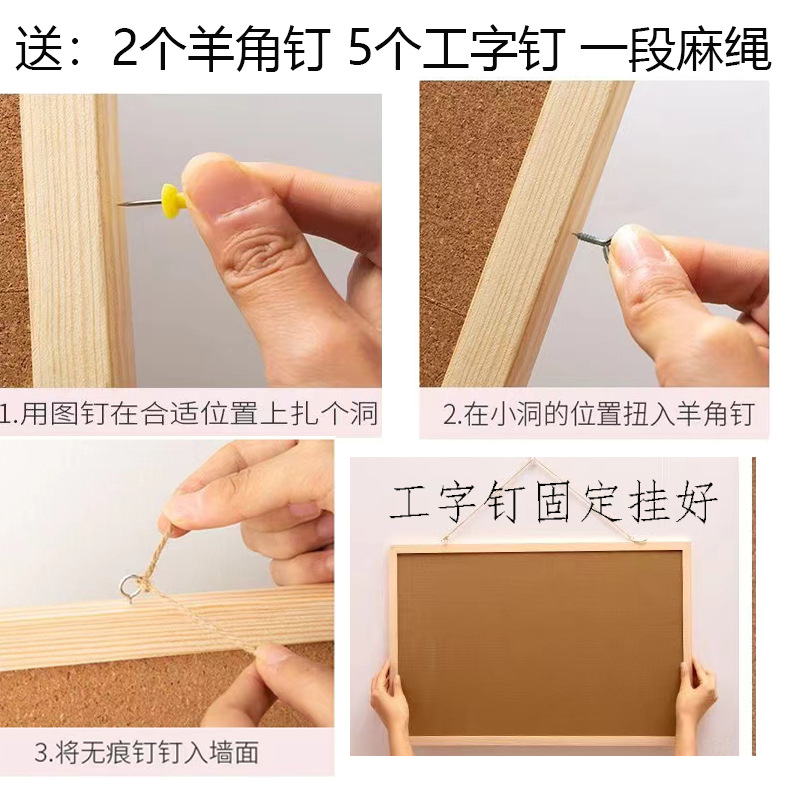 送：2个羊角钉 5个工字钉 一段麻绳

1.用图钉在合适位置上扎个洞

2.在小洞的位置扭入羊角钉

3.将无痕钉钉入墙面

工字钉固定挂好