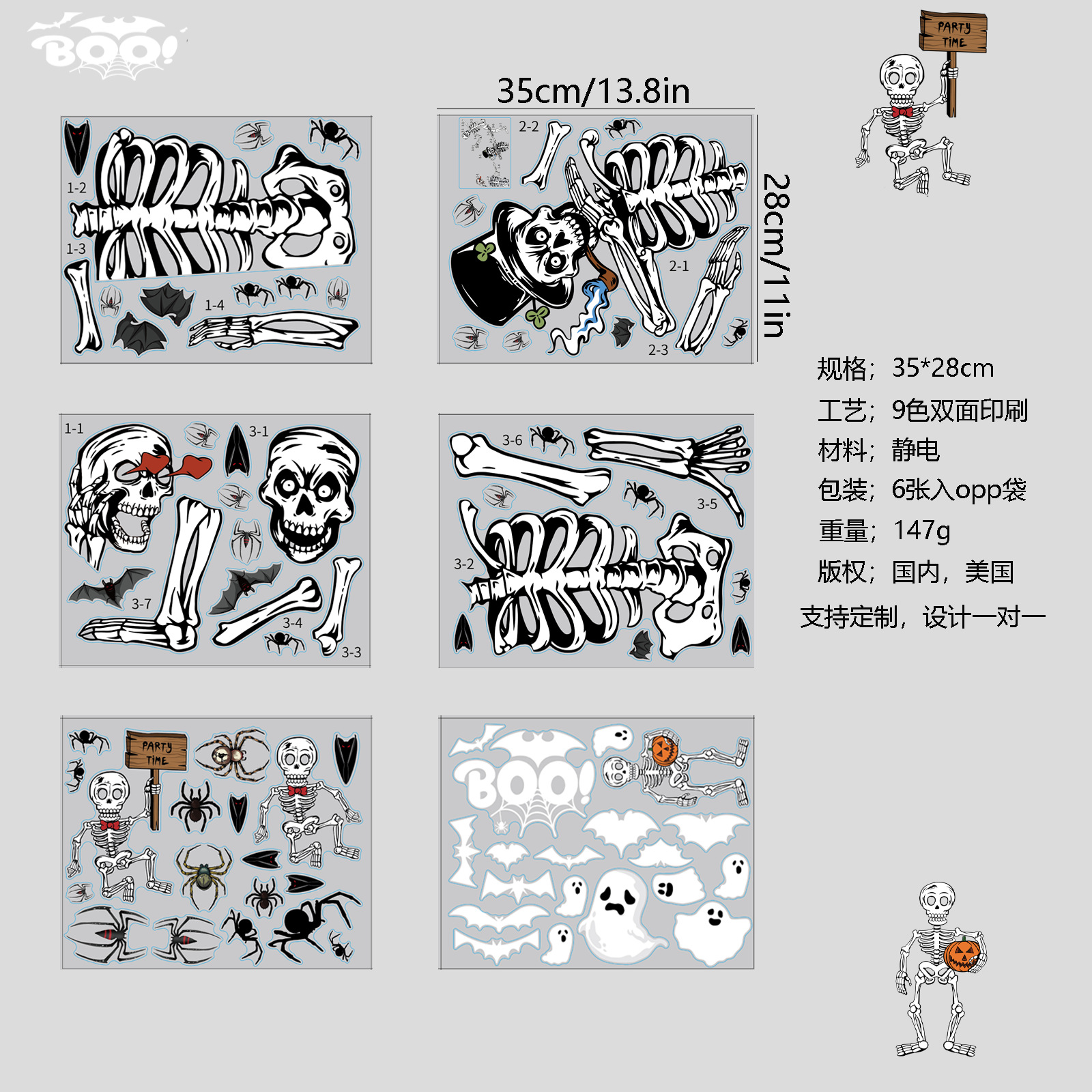 BOO!

35cm/13.8in

28cm/11in

PARTY TIME

1-2
1-3
1-4

2-2
2-1
2-3

1-1
3-1
3-7
3-4
3-3

3-6
3-5
3-2

PARTY TIME

BOO!

规格；35*28cm
工艺；9色双面印刷
材料；静电
包装；6张入opp袋
重量；147g
版权；国内，美国
支持定制，设计一对一