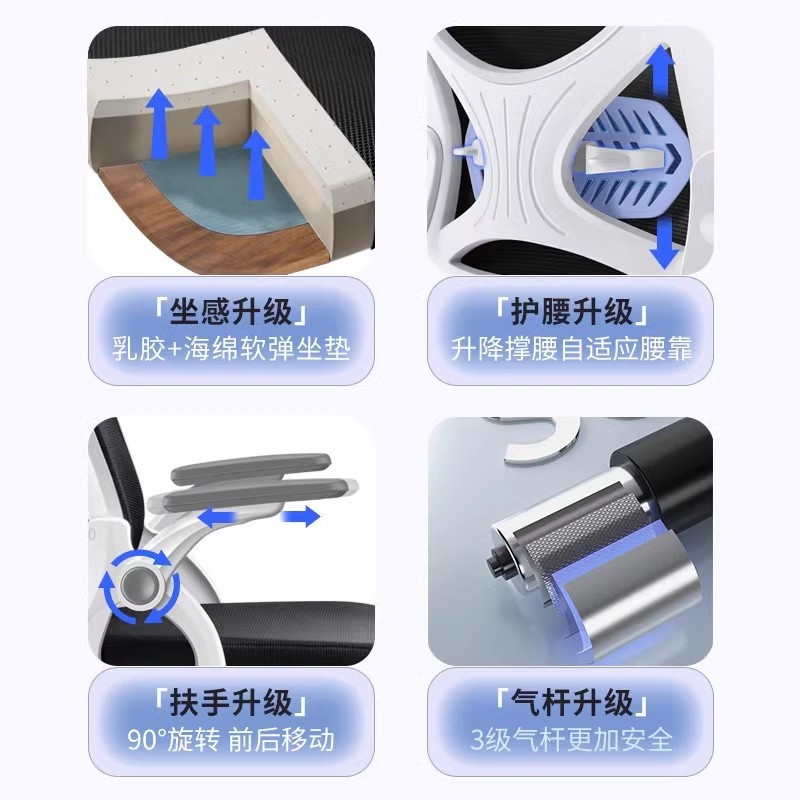 「坐感升级」
乳胶+海绵软弹坐垫

「护腰升级」
升降撑腰自适应腰靠

「扶手升级」
90°旋转 前后移动

「气杆升级」
3级气杆更加安全