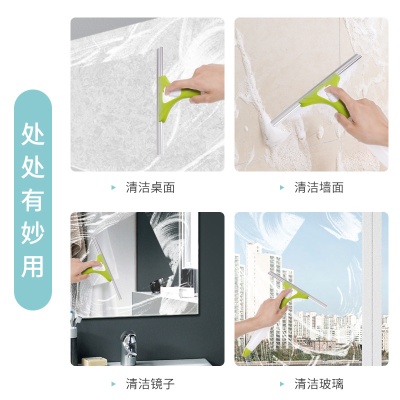 处处有妙用

清洁桌面

清洁墙面

清洁镜子

清洁玻璃