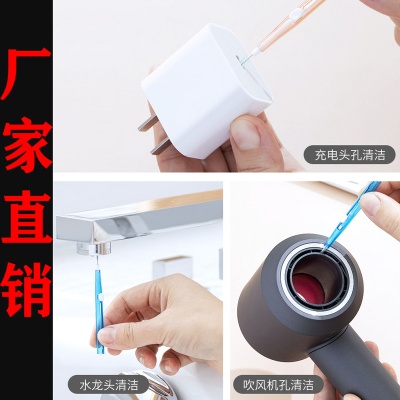 厂家直销

充电头孔清洁

水龙头清洁

吹风机孔清洁