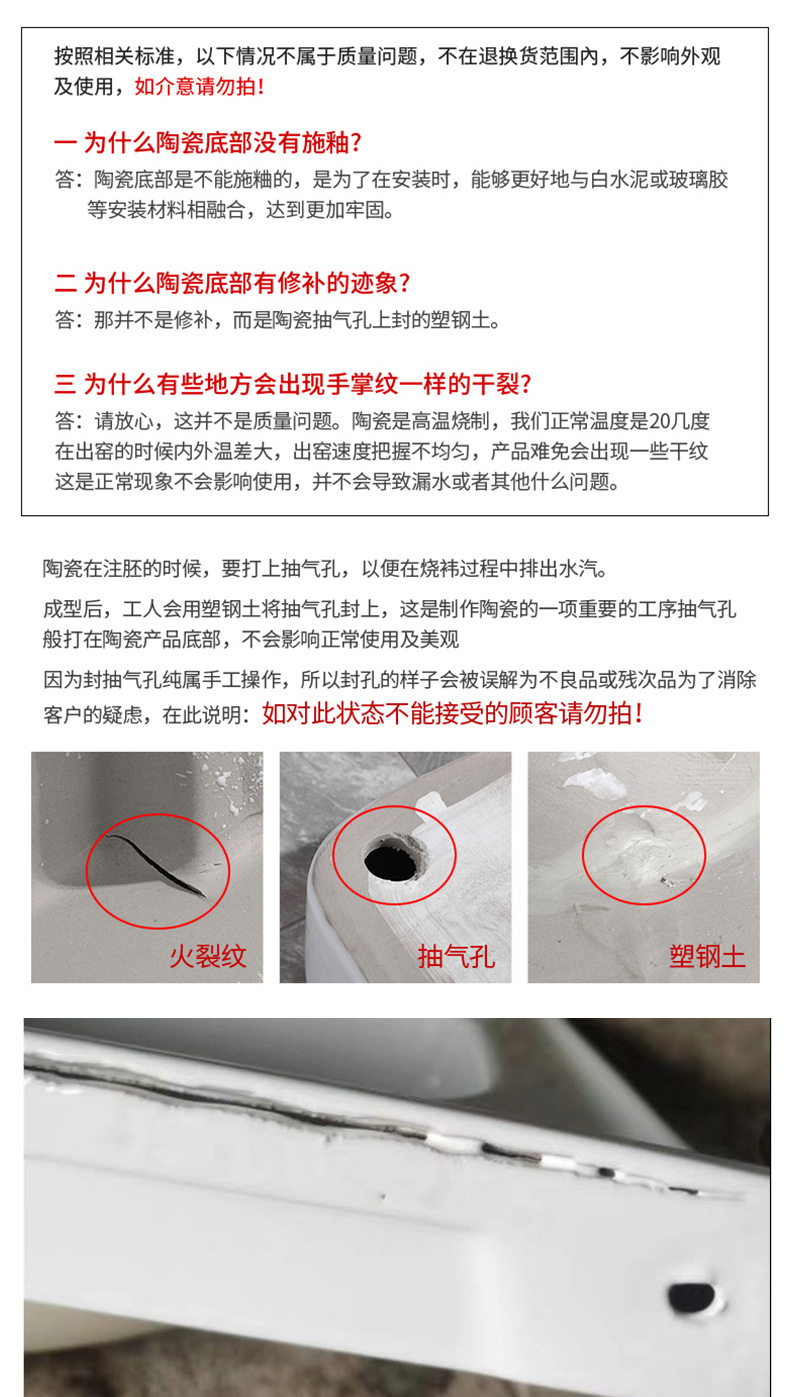 按照相关标准，以下情况不属于质量问题，不在退换货范围内，不影响外观及使用，如介意请勿拍！

一 为什么陶瓷底部没有施釉？
答：陶瓷底部是不能施釉的，是为了在安装时，能够更好地与白水泥或玻璃胶等安装材料相融合，达到更加牢固。

二 为什么陶瓷底部有修补的迹象？
答：那并不是修补，而是陶瓷抽气孔上封的塑钢土。

三 为什么有些地方会出现手掌纹一样的干裂？
答：请放心，这并不是质量问题。陶瓷是高温烧制，我们正常温度是20几度在出窑的时候内外温差大，出窑速度把握不均匀，产品难免会出现一些干纹这是正常现象不会影响使用，并不会导致漏水或者其他什么问题。

陶瓷在注胚的时候，要打上抽气孔，以便在烧祎过程中排出水汽。

成型后，工人会用塑钢土将抽气孔封上，这是制作陶瓷的一项重要的工序抽气孔般打在陶瓷产品底部，不会影响正常使用及美观

因为封抽气孔纯属手工操作，所以封孔的样子会被误解为不良品或残次品为了消除客户的疑虑，在此说明：如对此状态不能接受的顾客请勿拍！

火裂纹

抽气孔

塑钢土