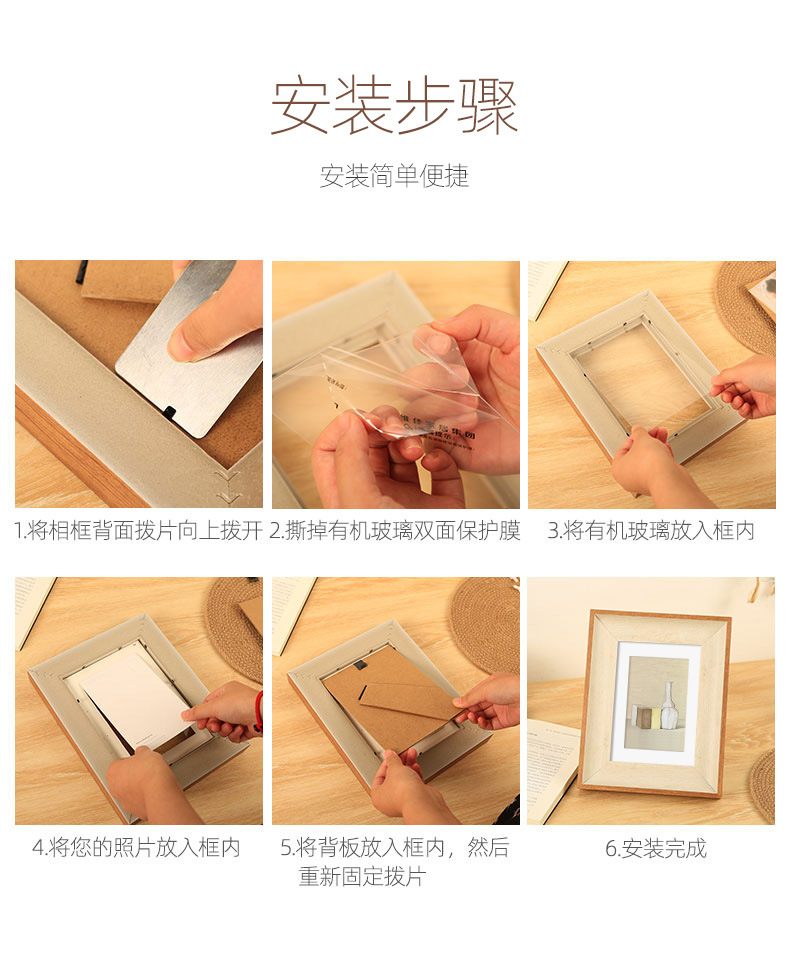 安装步骤

安装简单便捷

1.将相框背面拨片向上拨开

2.撕掉有机玻璃双面保护膜

3.将有机玻璃放入框内

4.将您的照片放入框内

5.将背板放入框内，然后重新固定拨片

6.安装完成