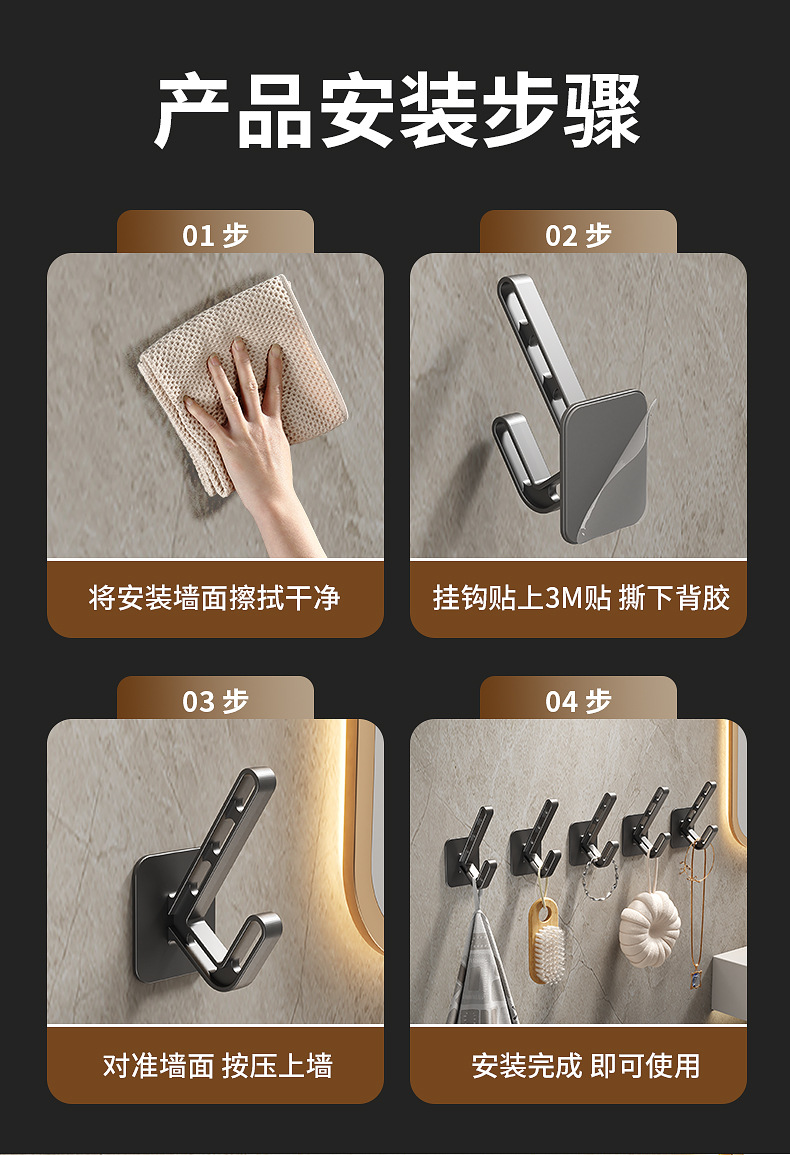 产品安装步骤

01 步

将安装墙面擦拭干净

02 步

挂钩贴上3M贴 撕下背胶

03 步

对准墙面 按压上墙

04 步

安装完成 即可使用