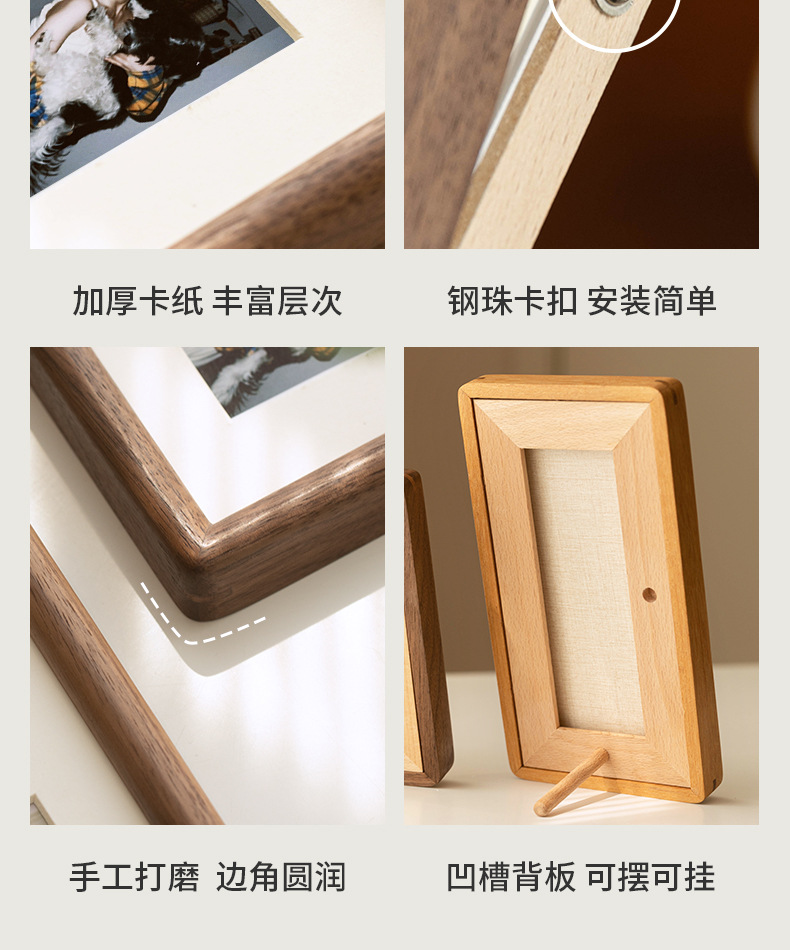 加厚卡纸 丰富层次

钢珠卡扣 安装简单

手工打磨 边角圆润

凹槽背板 可摆可挂