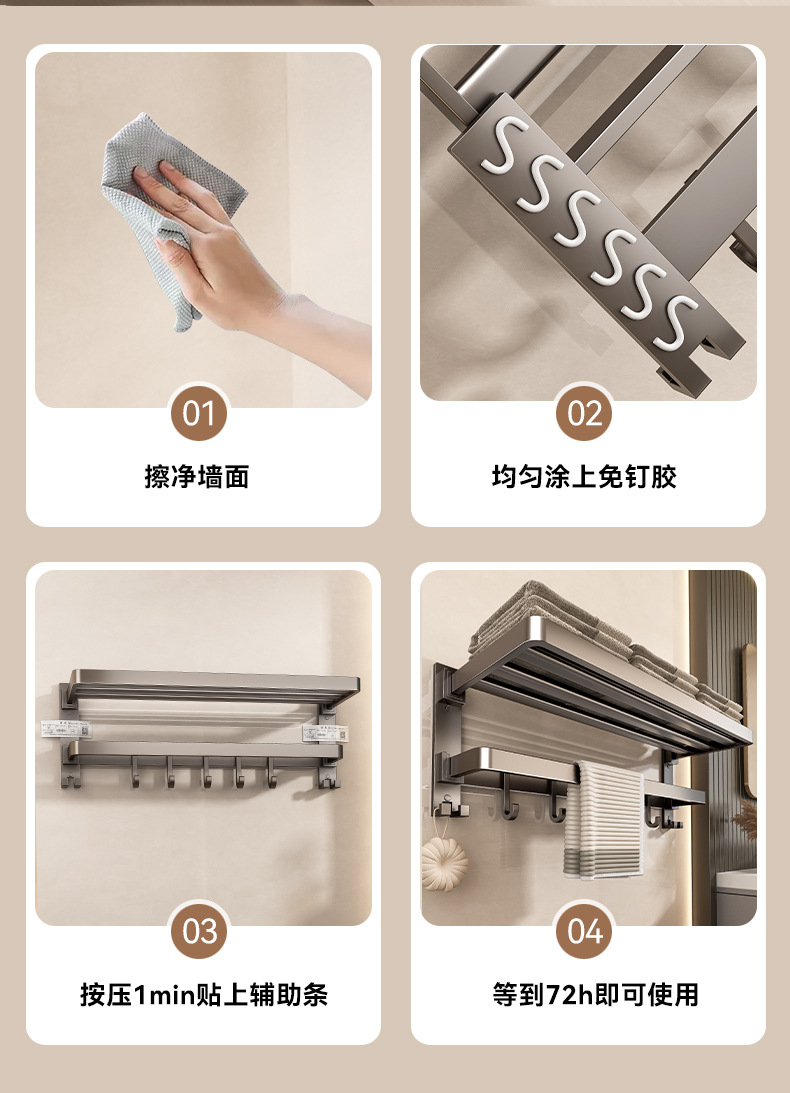 01

擦净墙面

02

均匀涂上免钉胶

03

按压1min贴上辅助条

04

等到72h即可使用