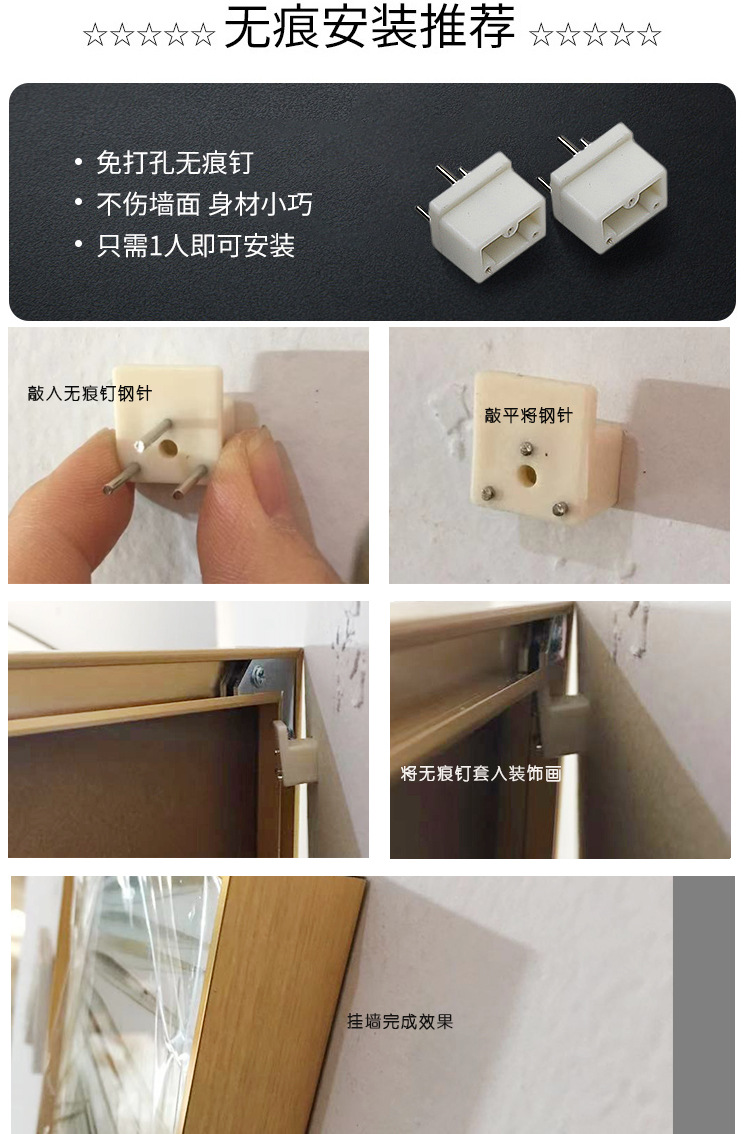 ☆☆☆☆☆ 无痕安装推荐 ☆☆☆☆☆

• 免打孔无痕钉
• 不伤墙面 身材小巧
• 只需1人即可安装

敲入无痕钉钢针

敲平将钢针

将无痕钉套入装饰画

挂墙完成效果