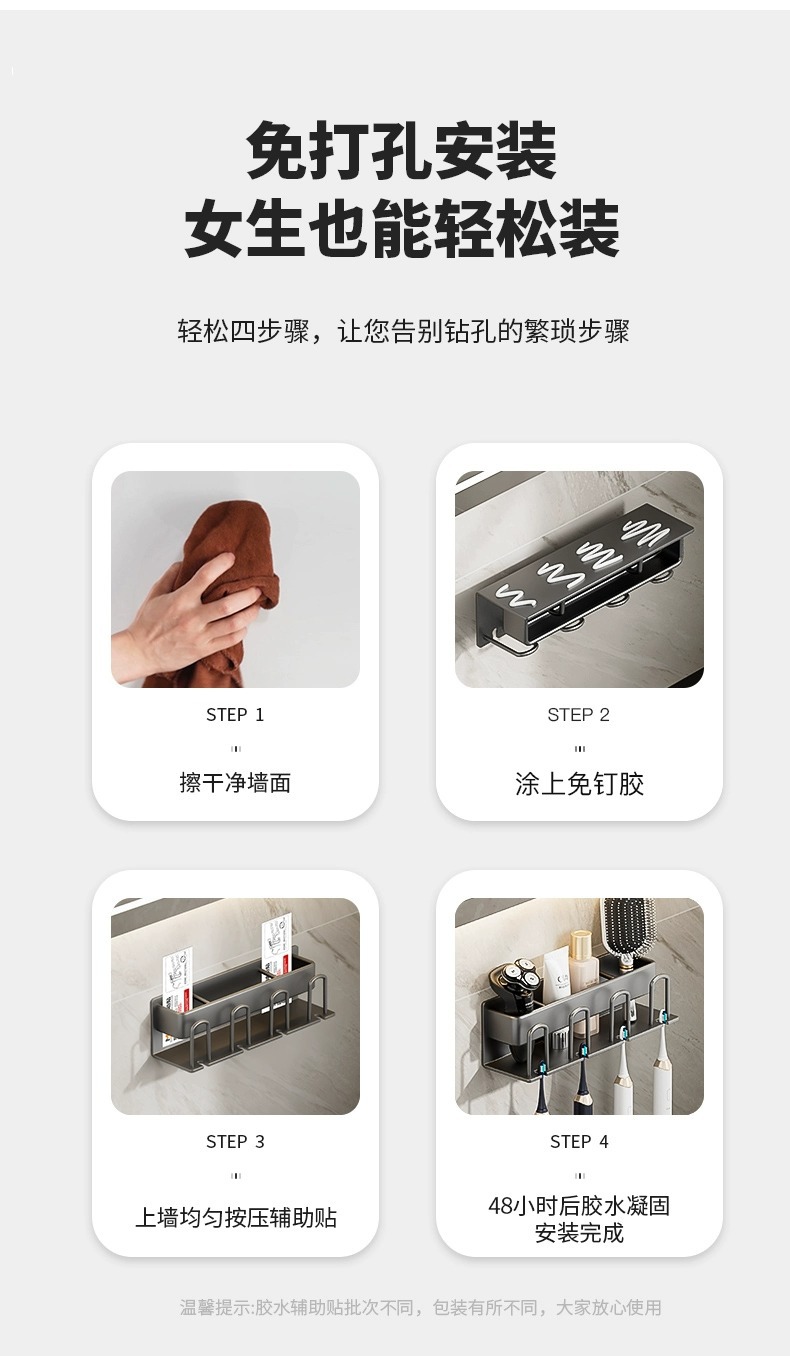 免打孔安装
女生也能轻松装

轻松四步骤，让您告别钻孔的繁琐步骤

STEP 1

擦干净墙面

STEP 2

涂上免钉胶

STEP 3

上墙均匀按压辅助贴

STEP 4

48小时后胶水凝固
安装完成

温馨提示:胶水辅助贴批次不同，包装有所不同，大家放心使用