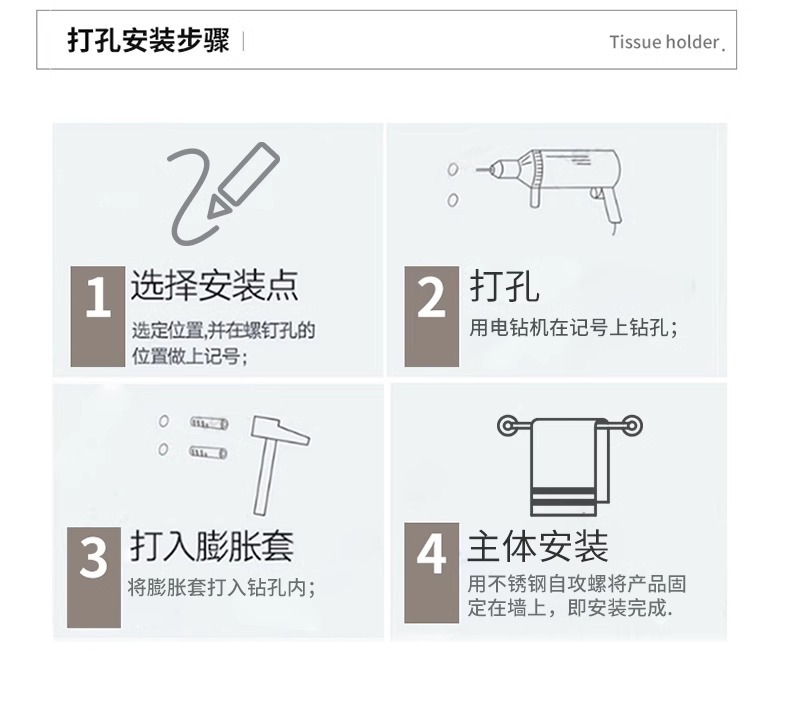 打孔安装步骤

Tissue holder.

1 选择安装点

选定位置,并在螺钉孔的位置做上记号;

2 打孔

用电钻机在记号上钻孔;

3 打入膨胀套

将膨胀套打入钻孔内;

4 主体安装

用不锈钢自攻螺将产品固定在墙上，即安装完成.