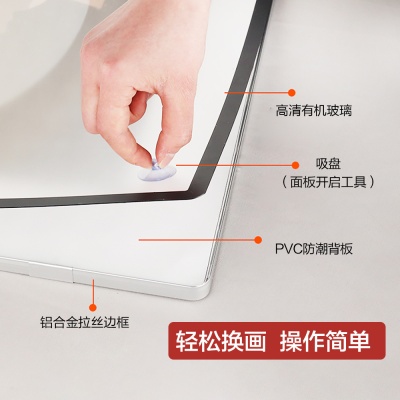 高清有机玻璃

吸盘
（面板开启工具）

PVC防潮背板

铝合金拉丝边框

轻松换画 操作简单