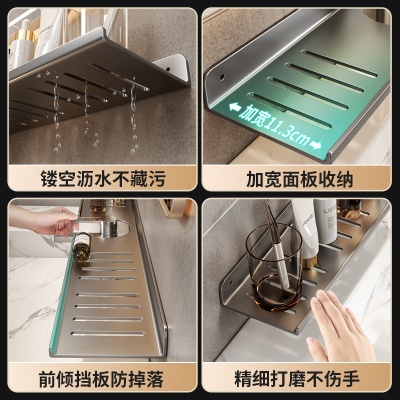 镂空沥水不藏污

加宽11.3cm

加宽面板收纳

前倾挡板防掉落

精细打磨不伤手